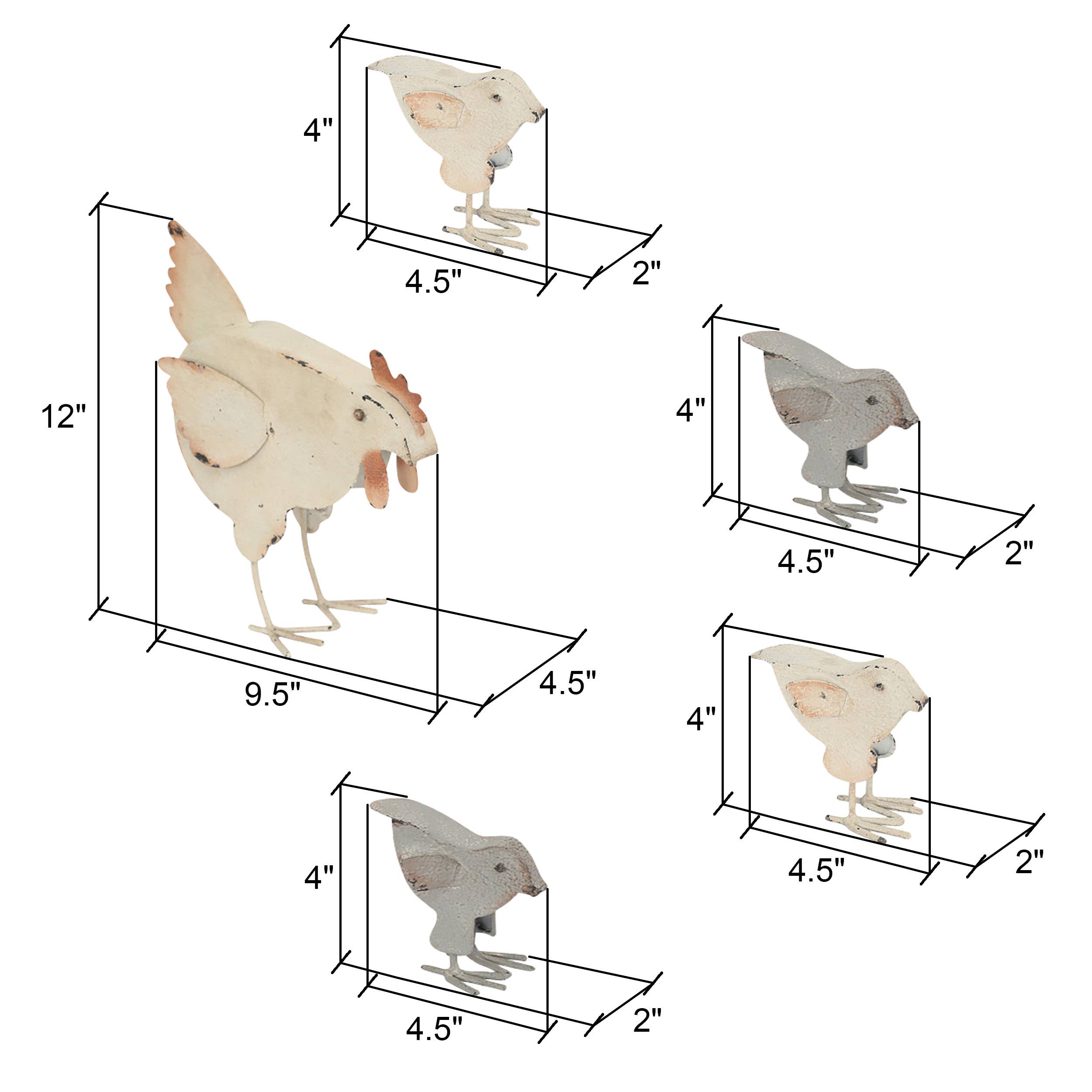 4"
4.5"
2"

12"
9.5"
4.5"

4"
4.5"
2"

4"
4.5"
2"

4"
4.5"
2"