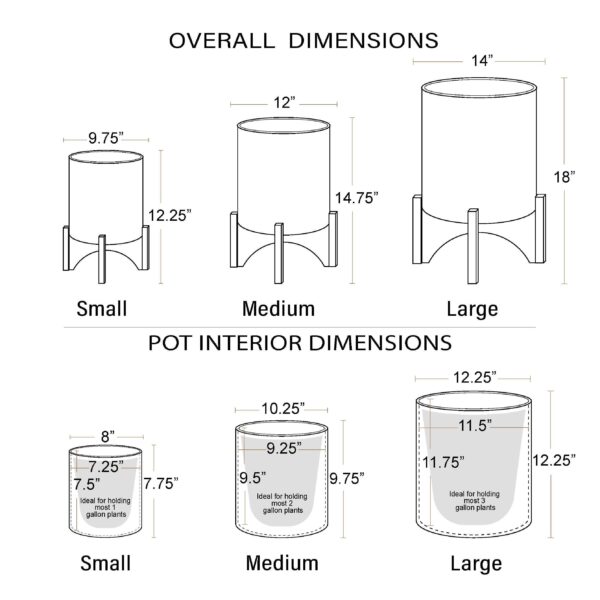 OVERALL DIMENSIONS

9.75”

12.25”

Small

12”

14.75”

Medium

14”

18”

Large

POT INTERIOR DIMENSIONS

8”

7.25”

7.5”

7.75”

Ideal for holding most 1 gallon plants

Small

10.25”

9.25”

9.5”

9.75”

Ideal for holding most 2 gallon plants

Medium

12.25”

11.5”

11.75”

12.25”

Ideal for holding most 3 gallon plants

Large